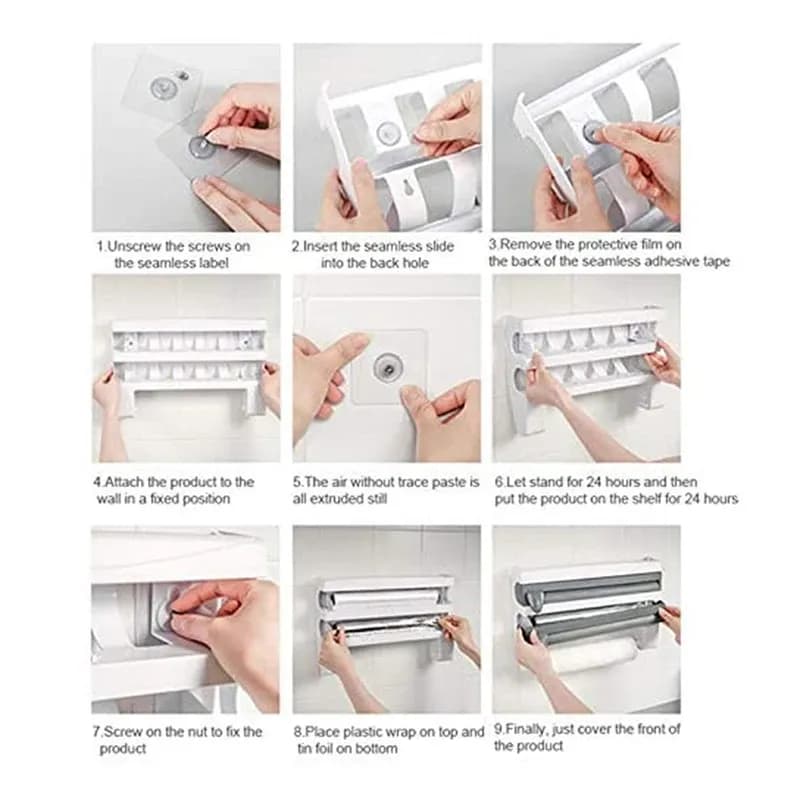 1.Unscrew the screws on the seamless label

2.Insert the seamless slide into the back hole

3.Remove the protective film on the back of the seamless adhesive tape

4.Attach the product to the wall in a fixed position

5.The air without trace paste is all extruded still

6.Let stand for 24 hours and then put the product on the shelf for 24 hours

7.Screw on the nut to fix the product

8.Place plastic wrap on top and tin foil on bottom

9.Finally, just cover the front of the product